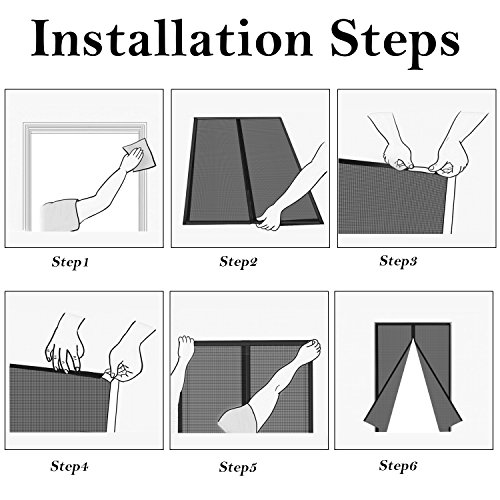 Installation Steps

Step1

Step2

Step3

Step4

Step5

Step6