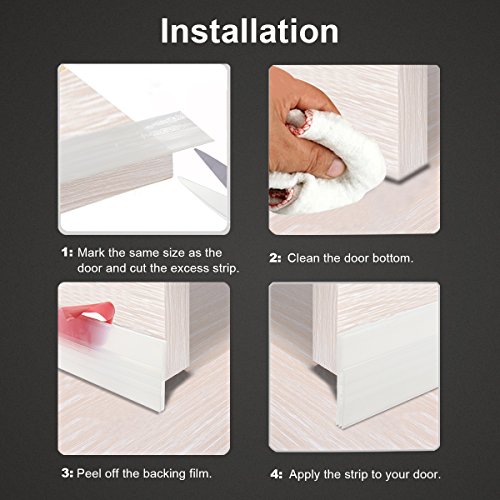 Installation

1: Mark the same size as the door and cut the excess strip.

2: Clean the door bottom.

3: Peel off the backing film.

4: Apply the strip to your door.