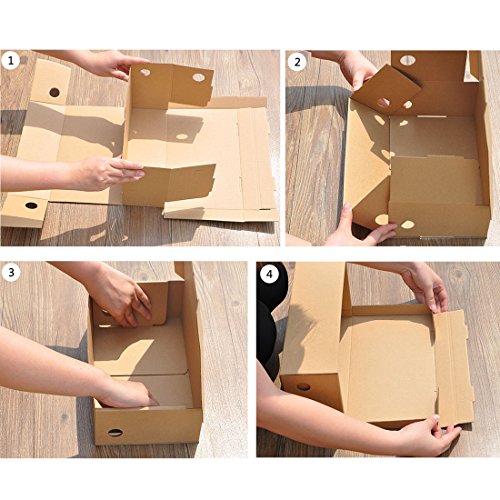 1

2

3

4