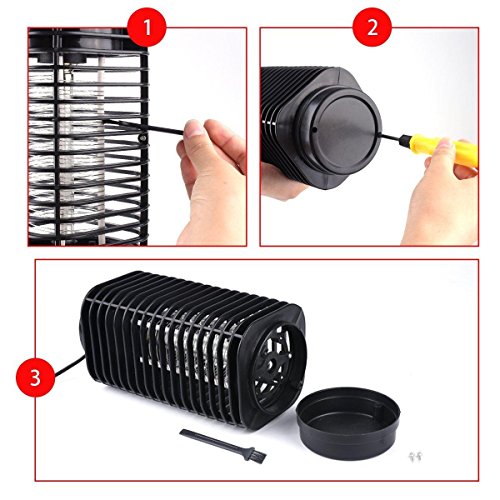 1

2

3