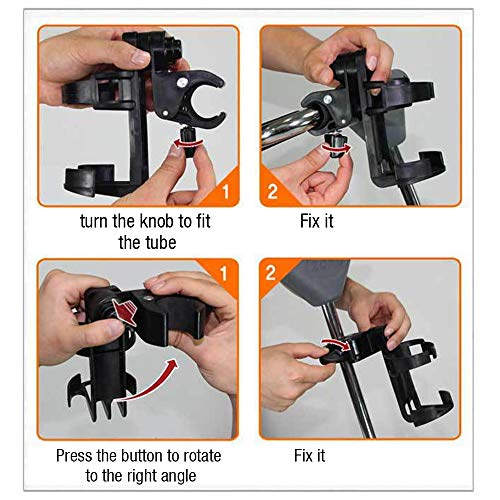 1

turn the knob to fit the tube

2

Fix it

1

Press the button to rotate to the right angle

2

Fix it