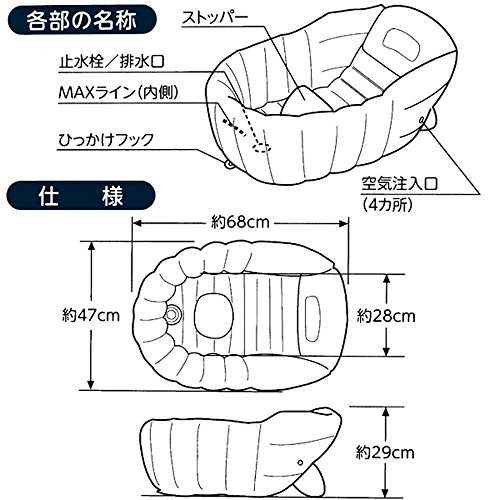 各部の名称

ストッパー

止水栓／排水口

MAXライン（内側）

ひっかけフック

空気注入口
（4カ所）

仕　様

約68cm

約47cm

約28cm

約29cm