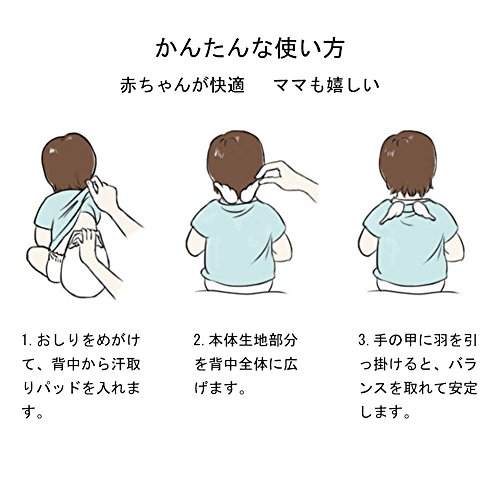 かんたんな使い方

赤ちゃんが快適　ママも嬉しい

1. おしりをめがけて、背中から汗取りパッドを入れます。

2. 本体生地部分を背中全体に広げます。

3. 手の甲に羽を引っ掛けると、バランスを取れて安定します。