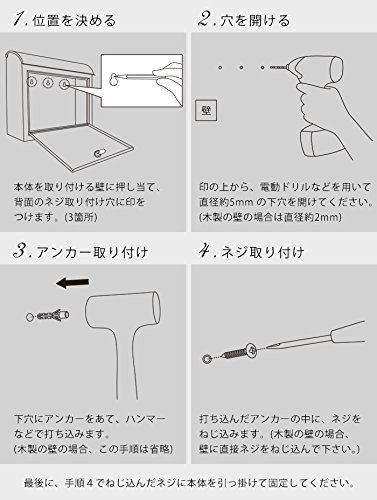 1. 位置を決める

本体を取り付ける壁に押し当て、背面のネジ取り付け穴に印をつけます。(3箇所)

2. 穴を開ける

壁

印の上から、電動ドリルなどを用いて直径約5mm の下穴を開けてください。(木製の壁の場合は直径約2mm)

3. アンカー取り付け

下穴にアンカーをあて、ハンマーなどで打ち込みます。(木製の壁の場合、この手順は省略)

4. ネジ取り付け

打ち込んだアンカーの中に、ネジをねじ込みます。(木製の壁の場合、壁に直接ネジをねじ込んで下さい。)

最後に、手順4でねじ込んだネジに本体を引っ掛けて固定してください。