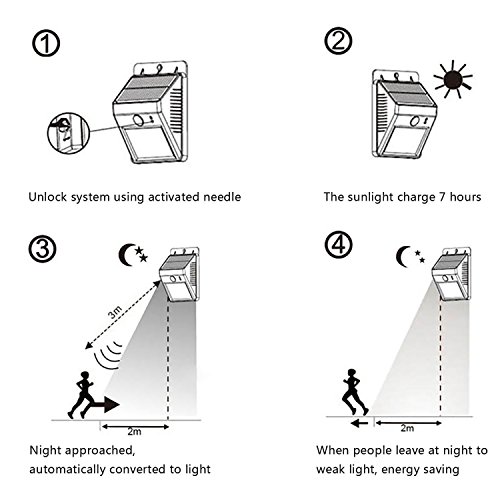 ①

Unlock system using activated needle

②

The sunlight charge 7 hours

③

3m

2m

Night approached, automatically converted to light

④

2m

When people leave at night to weak light, energy saving