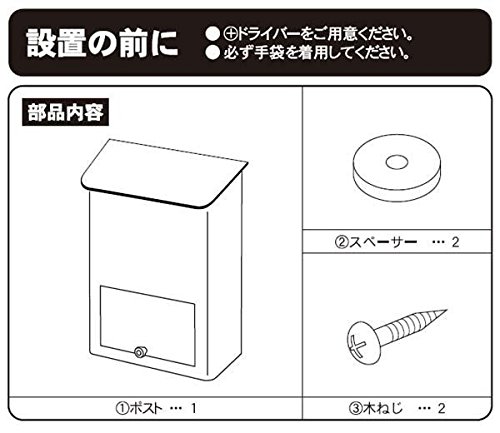 設置の前に

● ⊕ドライバーをご用意ください。
● 必ず手袋を着用してください。

部品内容

②スペーサー … 2

①ポスト … 1

③木ねじ … 2