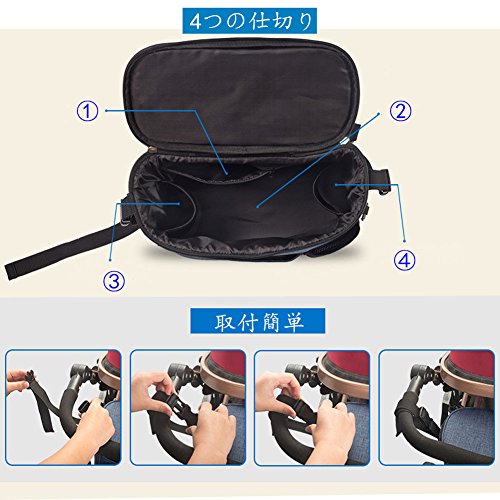 4つの仕切り

①

②

③

④

取付簡単