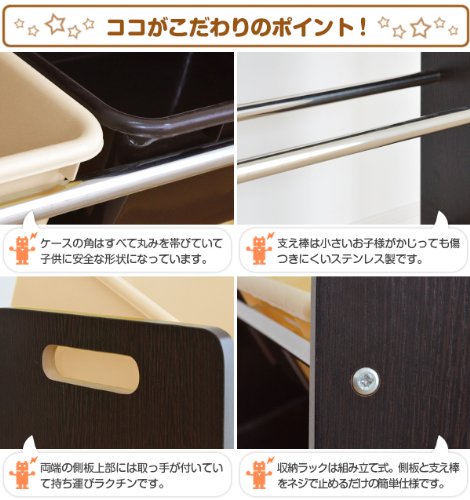 ココがこだわりのポイント！

ケースの角はすべて丸みを帯びていて子供に安全な形状になっています。

支え棒は小さいお子様がかじっても傷つきにくいステンレス製です。

両端の側板上部には取っ手が付いていて持ち運びラクチンです。

収納ラックは組み立て式。側板と支え棒をネジで止めるだけの簡単仕様です。