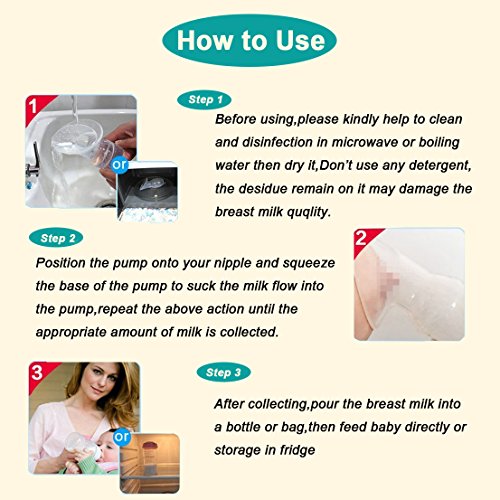 How to Use

1

or

Step 1

Before using,please kindly help to clean and disinfection in microwave or boiling water then dry it,Don't use any detergent, the desidue remain on it may damage the breast milk quqlity.

Step 2

Position the pump onto your nipple and squeeze the base of the pump to suck the milk flow into the pump,repeat the above action until the appropriate amount of milk is collected.

2

3

or

Step 3

After collecting,pour the breast milk into a bottle or bag,then feed baby directly or storage in fridge