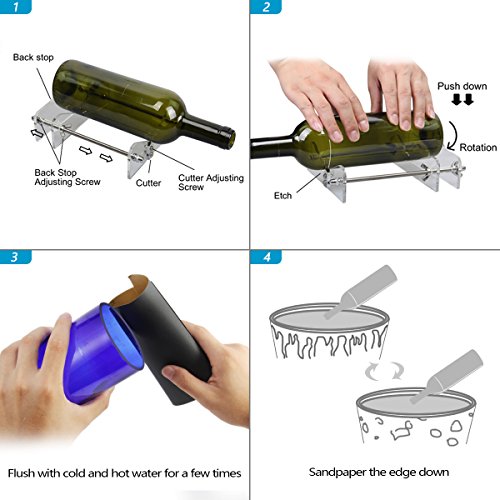 1

Back stop

Back Stop Adjusting Screw

Cutter

Cutter Adjusting Screw

2

Push down

Rotation

Etch

3

Flush with cold and hot water for a few times

4

Sandpaper the edge down