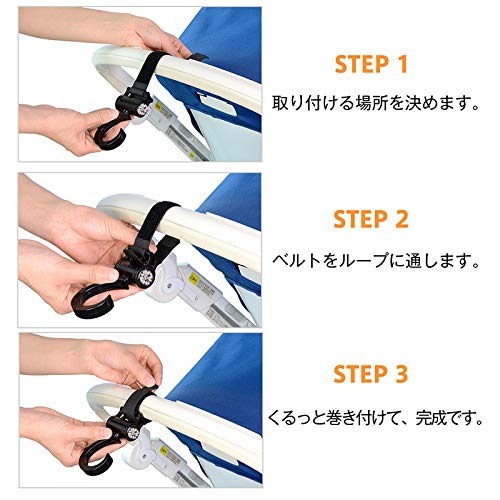 STEP 1
取り付ける場所を決めます。

STEP 2
ベルトをループに通します。

STEP 3
くるっと巻き付けて、完成です。