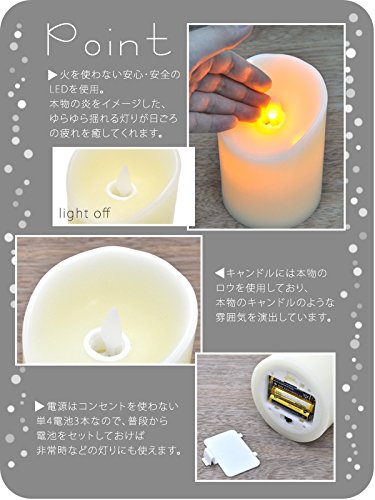 Point

▶火を使わない安心・安全のLEDを使用。
本物の炎をイメージした、ゆらゆら揺れる灯りが日ごろの疲れを癒してくれます。

light off

◀キャンドルには本物のロウを使用しており、本物のキャンドルのような雰囲気を演出しています。

▶電源はコンセントを使わない単4電池3本なので、普段から電池をセットしておけば非常時などの灯りにも使えます。