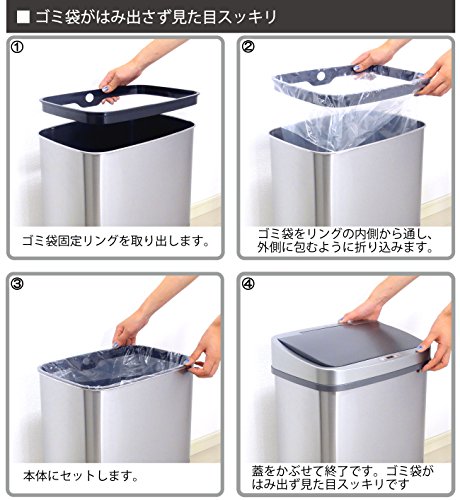 ■ ゴミ袋がはみ出さず見た目スッキリ

①

ゴミ袋固定リングを取り出します。

②

ゴミ袋をリングの内側から通し、外側に包むように折り込みます。

③

本体にセットします。

④

蓋をかぶせて終了です。ゴミ袋がはみ出ず見た目スッキリです