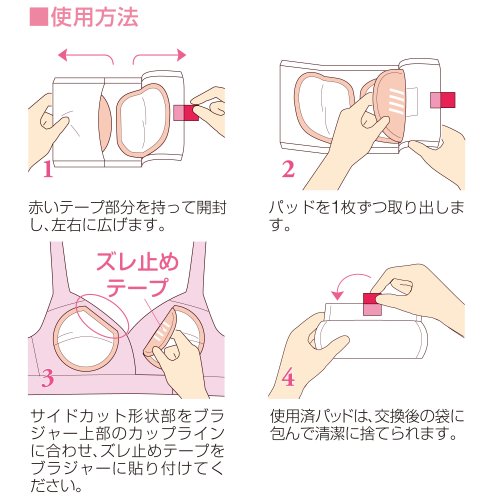 ■使用方法

1

赤いテープ部分を持って開封し、左右に広げます。

2

パッドを1枚ずつ取り出します。

ズレ止めテープ

3

サイドカット形状部をブラジャー上部のカップラインに合わせ、ズレ止めテープをブラジャーに貼り付けてください。

4

使用済パッドは、交換後の袋に包んで清潔に捨てられます。