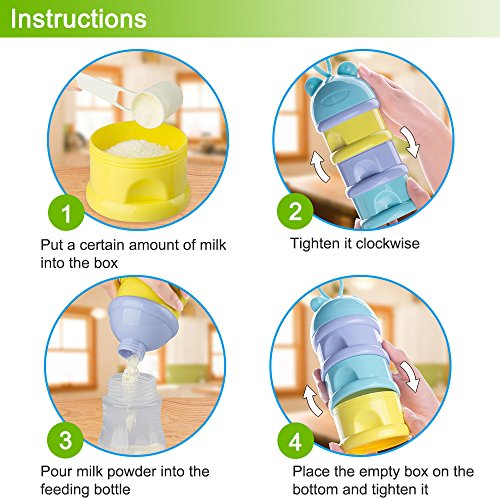 Instructions

1

Put a certain amount of milk into the box

2

Tighten it clockwise

3

Pour milk powder into the feeding bottle

4

Place the empty box on the bottom and tighten it