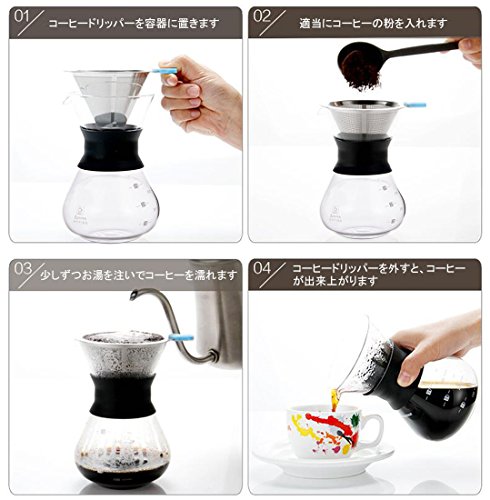 01 コーヒードリッパーを容器に置きます

02 適当にコーヒーの粉を入れます

03 少しずつお湯を注いでコーヒーを濡れます

04 コーヒードリッパーを外すと、コーヒーが出来上がります