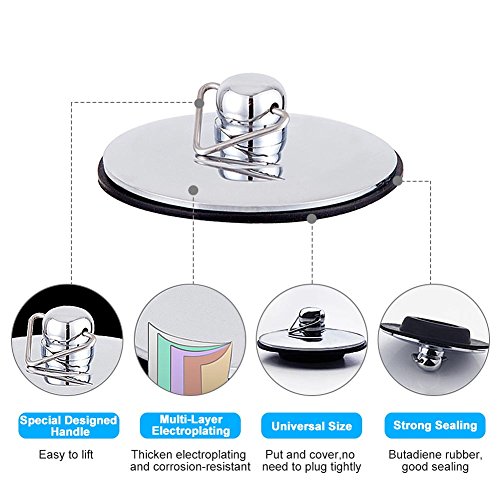 Special Designed Handle

Easy to lift

Multi-Layer Electroplating

Thicken electroplating and corrosion-resistant

Universal Size

Put and cover,no need to plug tightly

Strong Sealing

Butadiene rubber, good sealing