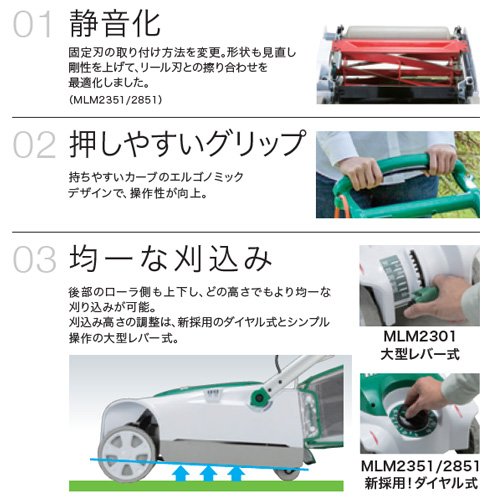 01 静音化

固定刃の取り付け方法を変更。形状も見直し剛性を上げて、リール刃との擦り合わせを最適化しました。
(MLM2351/2851)

02 押しやすいグリップ

持ちやすいカーブのエルゴノミックデザインで、操作性が向上。

03 均一な刈込み

後部のローラ側も上下し、どの高さでもより均一な刈り込みが可能。
刈込み高さの調整は、新採用のダイヤル式とシンプル操作の大型レバー式。

MLM2301
大型レバー式

MLM2351/2851
新採用！ダイヤル式