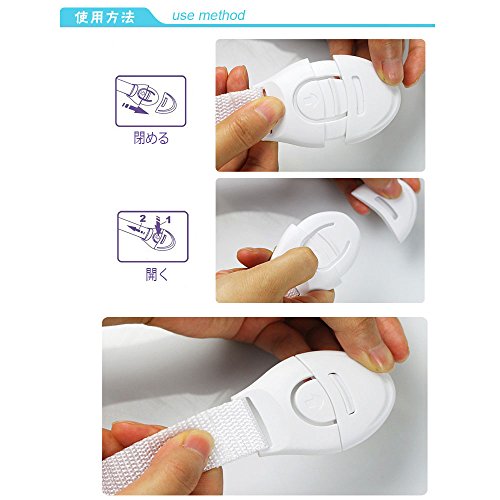 使用方法 use method

閉める

2 1

開く