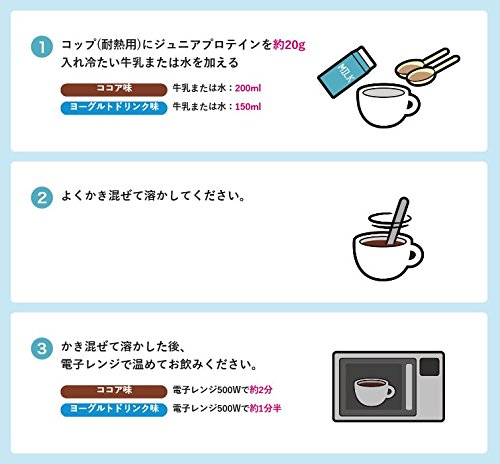 1 コップ(耐熱用)にジュニアプロテインを約20g入れ冷たい牛乳または水を加える

ココア味 牛乳または水：200ml
ヨーグルトドリンク味 牛乳または水：150ml

MILK

2 よくかき混ぜて溶かしてください。

3 かき混ぜて溶かした後、電子レンジで温めてお飲みください。

ココア味 電子レンジ500Wで約2分
ヨーグルトドリンク味 電子レンジ500Wで約1分半