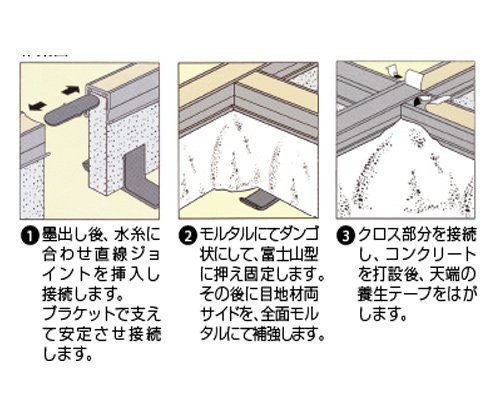 ❶墨出し後、水糸に合わせ直線ジョイントを挿入し接続します。
ブラケットで支えて安定させ接続します。

❷モルタルにてダンゴ状にして、富士山型に押え固定します。その後に目地材両サイドを、全面モルタルにて補強します。

❸クロス部分を接続し、コンクリートを打設後、天端の養生テープをはがします。