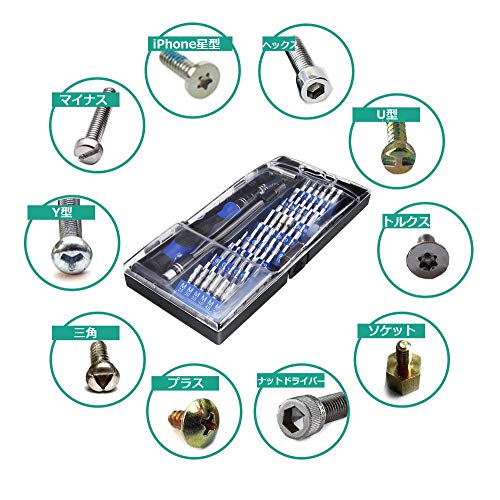 iPhone星型

ヘックス

マイナス

U型

Y型

トルクス

三角

ソケット

プラス

ナットドライバー