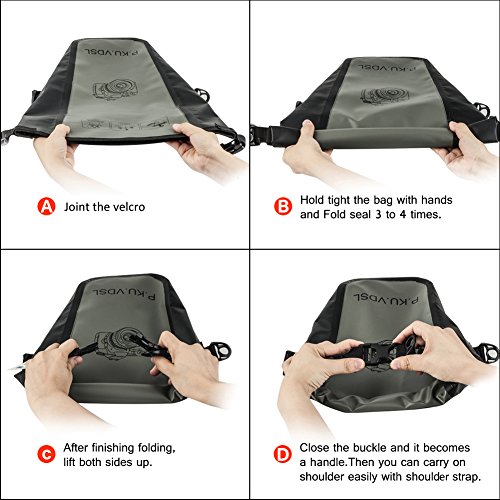 P.KU.VDSL

A Joint the velcro

P.KU.VDSL

B Hold tight the bag with hands and Fold seal 3 to 4 times.

P.KU.VDSL

C After finishing folding, lift both sides up.

P.KU.VDSL

D Close the buckle and it becomes a handle.Then you can carry on shoulder easily with shoulder strap.