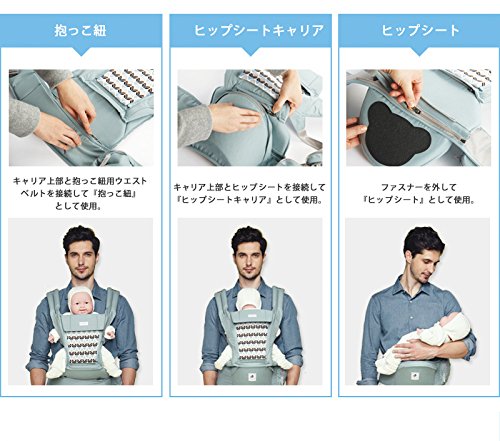 抱っこ紐

キャリア上部と抱っこ紐用ウエストベルトを接続して『抱っこ紐』として使用。

ヒップシートキャリア

キャリア上部とヒップシートを接続して『ヒップシートキャリア』として使用。

ヒップシート

ファスナーを外して『ヒップシート』として使用。