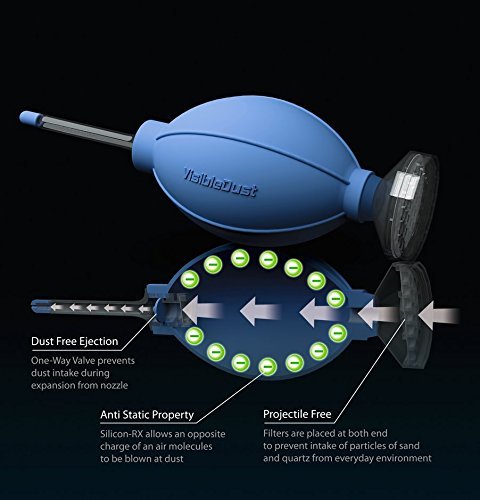 VisibleDust

Dust Free Ejection

One-Way Valve prevents dust intake during expansion from nozzle

Anti Static Property

Silicon-RX allows an opposite charge of an air molecules to be blown at dust

Projectile Free

Filters are placed at both end to prevent intake of particles of sand and quartz from everyday environment