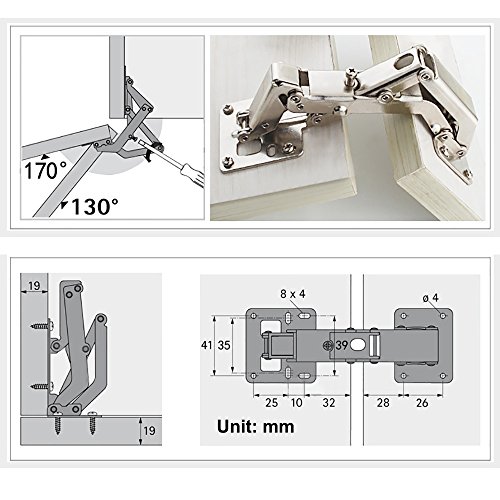 170°

130°

19

19

8 x 4

ø 4

41

35

39

25

10

32

28

26

Unit: mm