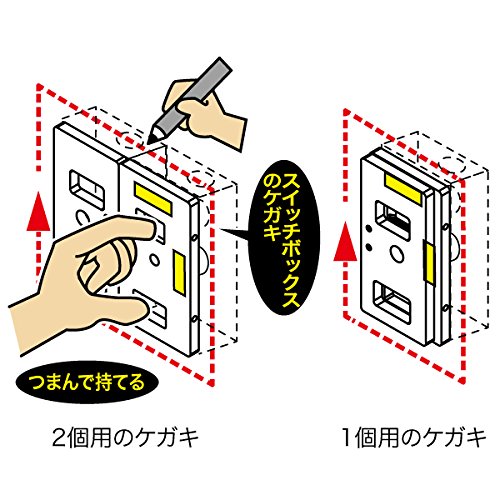 スイッチボックスのケガキ

つまんで持てる

2個用のケガキ

1個用のケガキ