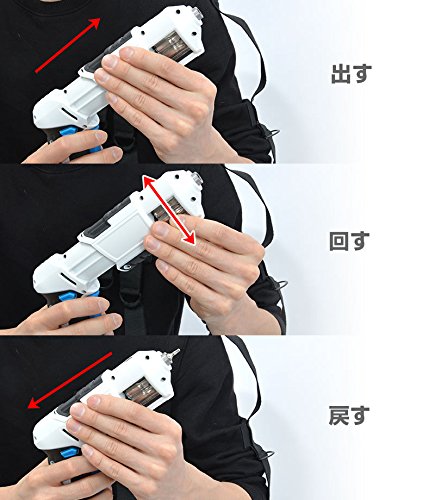 出す

回す

戻す