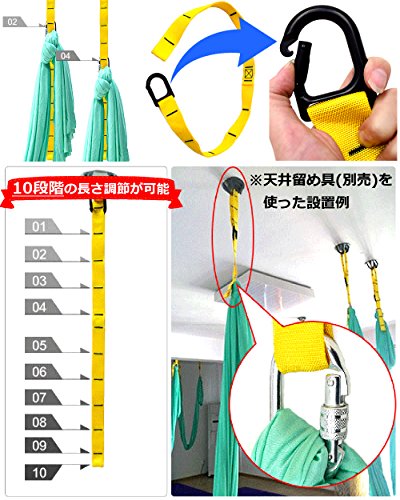 02

04

10段階の長さ調節が可能

01

02

03

04

05

06

07

08

09

10

※天井留め具(別売)を使った設置例