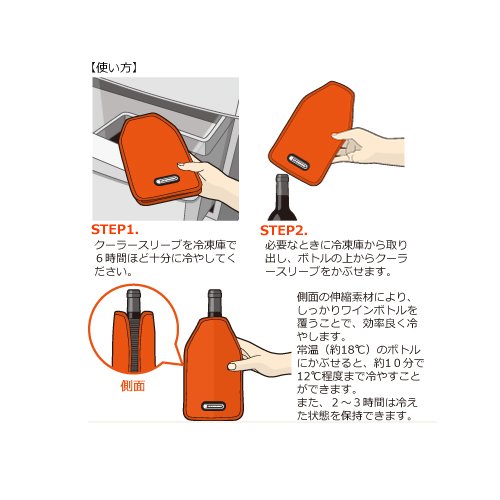 【使い方】

STEP1.
クーラースリーブを冷凍庫で６時間ほど十分に冷やしてください。

STEP2.
必要なときに冷凍庫から取り出し、ボトルの上からクーラースリーブをかぶせます。

側面

側面の伸縮素材により、しっかりワインボトルを覆うことで、効率良く冷やします。
常温（約18℃）のボトルにかぶせると、約１０分で12℃程度まで冷やすことができます。
また、２～３時間は冷えた状態を保持できます。