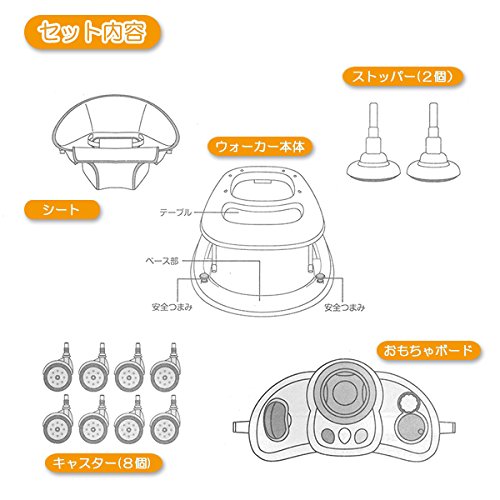 セット内容

ストッパー(2個)

ウォーカー本体

シート

テーブル

ベース部

安全つまみ

安全つまみ

おもちゃボード

キャスター(8個)