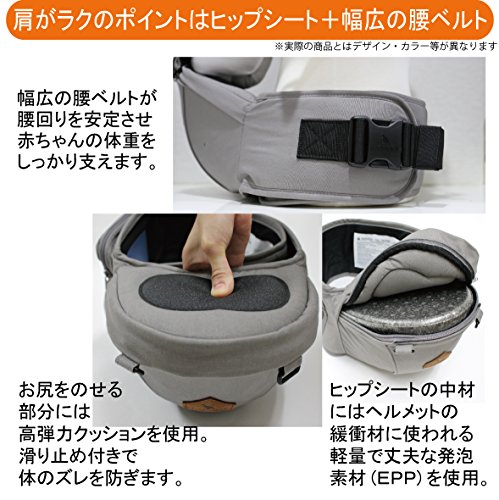 肩がラクのポイントはヒップシート＋幅広の腰ベルト

※実際の商品とはデザイン・カラー等が異なります

幅広の腰ベルトが腰回りを安定させ赤ちゃんの体重をしっかり支えます。

お尻をのせる部分には高弾力クッションを使用。滑り止め付きで体のズレを防ぎます。

ヒップシートの中材にはヘルメットの緩衝材に使われる軽量で丈夫な発泡素材（EPP）を使用。