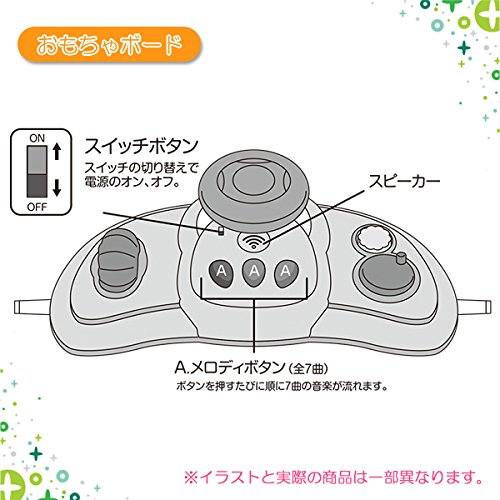 おもちゃボード

ON

OFF

スイッチボタン

スイッチの切り替えで電源のオン、オフ。

スピーカー

A

A

A

A.メロディボタン（全7曲）

ボタンを押すたびに順に7曲の音楽が流れます。

※イラストと実際の商品は一部異なります。