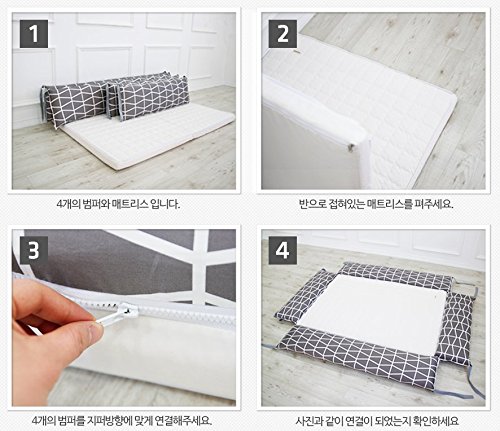 1

4개의 범퍼와 매트리스 입니다.

2

반으로 접혀있는 매트리스를 펴주세요.

3

4개의 범퍼를 지퍼방향에 맞게 연결해주세요.

4

사진과 같이 연결이 되었는지 확인하세요