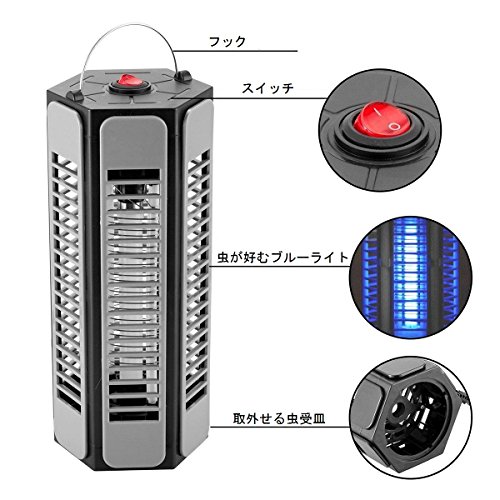 フック

スイッチ

虫が好むブルーライト

取外せる虫受皿