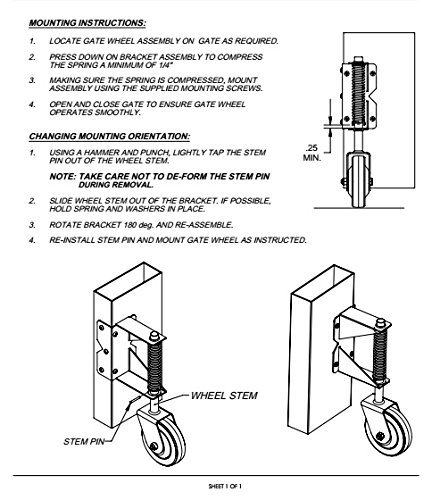 MOUNTING INSTRUCTIONS:

1. LOCATE GATE WHEEL ASSEMBLY ON GATE AS REQUIRED.

2. PRESS DOWN ON BRACKET ASSEMBLY TO COMPRESS THE SPRING A MINIMUM OF 1/4"

3. MAKING SURE THE SPRING IS COMPRESSED, MOUNT ASSEMBLY USING THE SUPPLIED MOUNTING SCREWS.

4. OPEN AND CLOSE GATE TO ENSURE GATE WHEEL OPERATES SMOOTHLY.

CHANGING MOUNTING ORIENTATION:

1. USING A HAMMER AND PUNCH, LIGHTLY TAP THE STEM PIN OUT OF THE WHEEL STEM.

NOTE: TAKE CARE NOT TO DE-FORM THE STEM PIN DURING REMOVAL.

2. SLIDE WHEEL STEM OUT OF THE BRACKET. IF POSSIBLE, HOLD SPRING AND WASHERS IN PLACE.

3. ROTATE BRACKET 180 deg. AND RE-ASSEMBLE.

4. RE-INSTALL STEM PIN AND MOUNT GATE WHEEL AS INSTRUCTED.

.25
MIN.

WHEEL STEM

STEM PIN

SHEET 1 OF 1