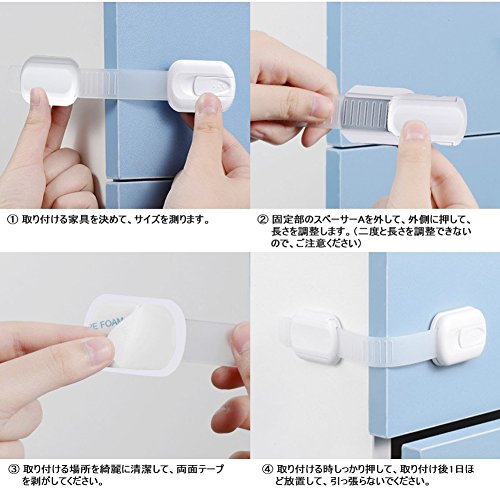 ① 取り付ける家具を決めて、サイズを測ります。

② 固定部のスペーサーAを外して、外側に押して、長さを調整します。（二度と長さを調整できないので、ご注意ください）

PE FOAM

③ 取り付ける場所を綺麗に清潔して、両面テープを剥がしてください。

④ 取り付ける時しっかり押して、取り付け後1日ほど放置して、引っ張らないでください。