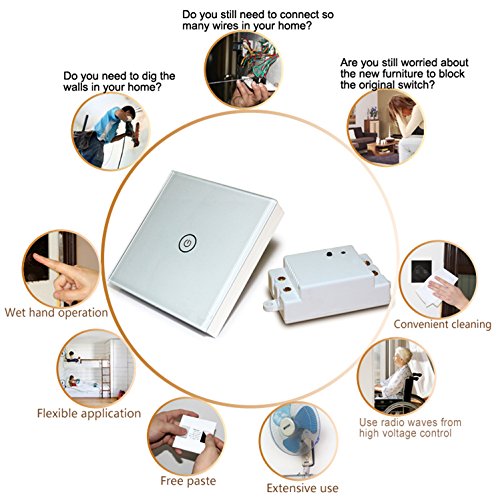 Do you still need to connect so many wires in your home?

Do you need to dig the walls in your home?

Are you still worried about the new furniture to block the original switch?

Wet hand operation

Convenient cleaning

Flexible application

Use radio waves from high voltage control

Free paste

Extensive use