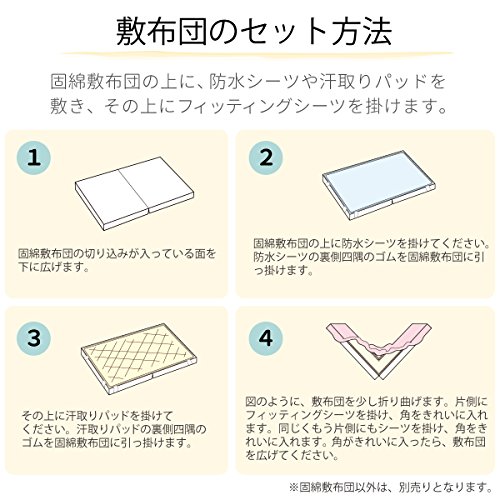 敷布団のセット方法

固綿敷布団の上に、防水シーツや汗取りパッドを敷き、その上にフィッティングシーツを掛けます。

1

固綿敷布団の切り込みが入っている面を下に広げます。

2

固綿敷布団の上に防水シーツを掛けてください。防水シーツの裏側四隅のゴムを固綿敷布団に引っ掛けます。

3

その上に汗取りパッドを掛けてください。汗取りパッドの裏側四隅のゴムを固綿敷布団に引っ掛けます。

4

図のように、敷布団を少し折り曲げます。片側にフィッティングシーツを掛け、角をきれいに入れます。同じくもう片側にもシーツを掛け、角をきれいに入れます。角がきれいに入ったら、敷布団を広げてください。

※固綿敷布団以外は、別売りとなります。