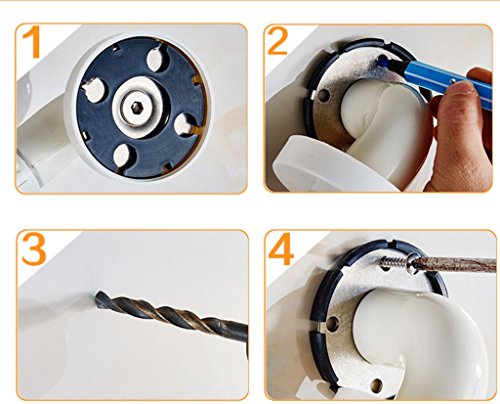 1

2

3

4