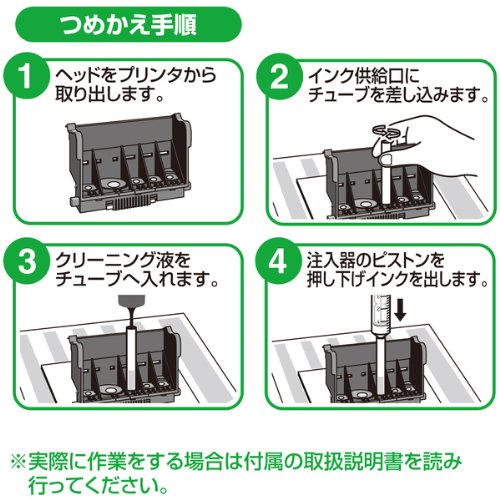 つめかえ手順

1 ヘッドをプリンタから取り出します。

2 インク供給口にチューブを差し込みます。

3 クリーニング液をチューブへ入れます。

4 注入器のピストンを押し下げインクを出します。

※実際に作業をする場合は付属の取扱説明書を読み行ってください。