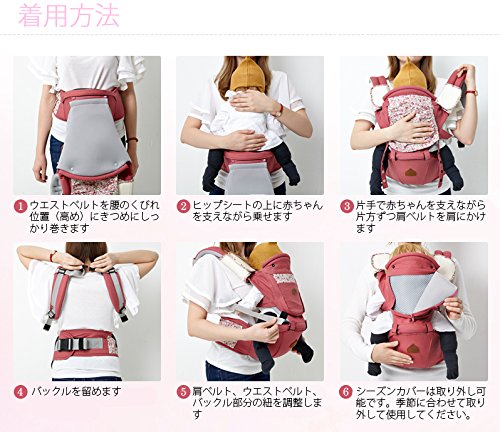 着用方法

1 ウエストベルトを腰のくびれ位置（高め）にきつめにしっかり巻きます

2 ヒップシートの上に赤ちゃんを支えながら乗せます

3 片手で赤ちゃんを支えながら片方ずつ肩ベルトを肩にかけます

4 バックルを留めます

5 肩ベルト、ウエストベルト、バックル部分の紐を調整します

6 シーズンカバーは取り外し可能です。季節に合わせて取り外して使用してください。