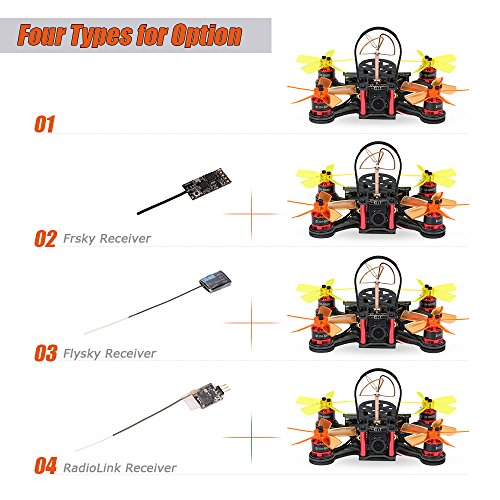 Four Types for Option

01

02 Frsky Receiver

03 Flysky Receiver

04 RadioLink Receiver