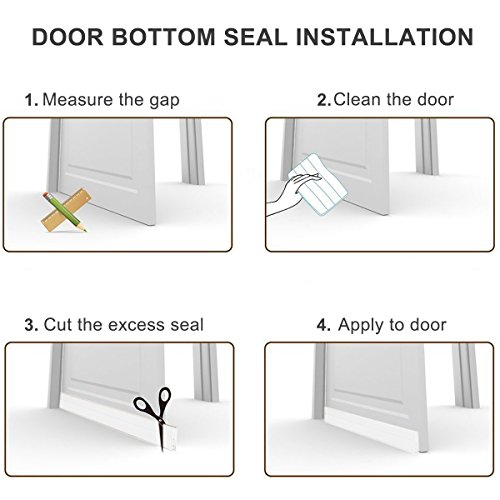 DOOR BOTTOM SEAL INSTALLATION

1. Measure the gap

2. Clean the door

3. Cut the excess seal

4. Apply to door