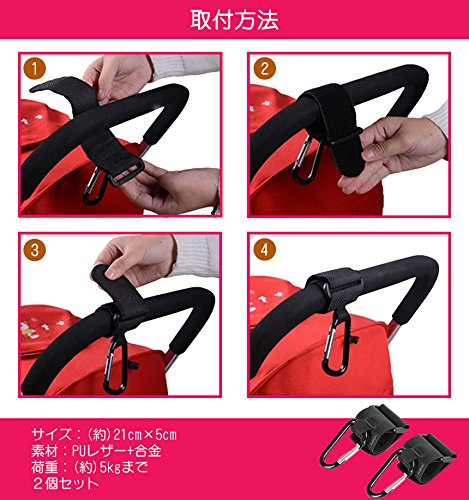 取付方法

1

2

3

4

サイズ：（約）21cm×5cm
素材：PUレザー+合金
荷重：（約）5kgまで
２個セット