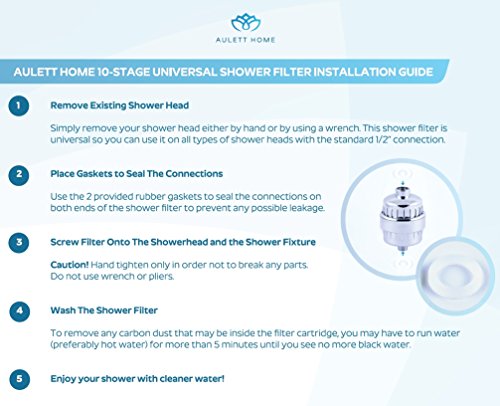 AULETT HOME

AULETT HOME 10-STAGE UNIVERSAL SHOWER FILTER INSTALLATION GUIDE

1 Remove Existing Shower Head

Simply remove your shower head either by hand or by using a wrench. This shower filter is universal so you can use it on all types of shower heads with the standard 1/2" connection.

2 Place Gaskets to Seal The Connections

Use the 2 provided rubber gaskets to seal the connections on both ends of the shower filter to prevent any possible leakage.

3 Screw Filter Onto The Showerhead and the Shower Fixture

Caution! Hand tighten only in order not to break any parts. Do not use wrench or pliers.

4 Wash The Shower Filter

To remove any carbon dust that may be inside the filter cartridge, you may have to run water (preferably hot water) for more than 5 minutes until you see no more black water.

5 Enjoy your shower with cleaner water!